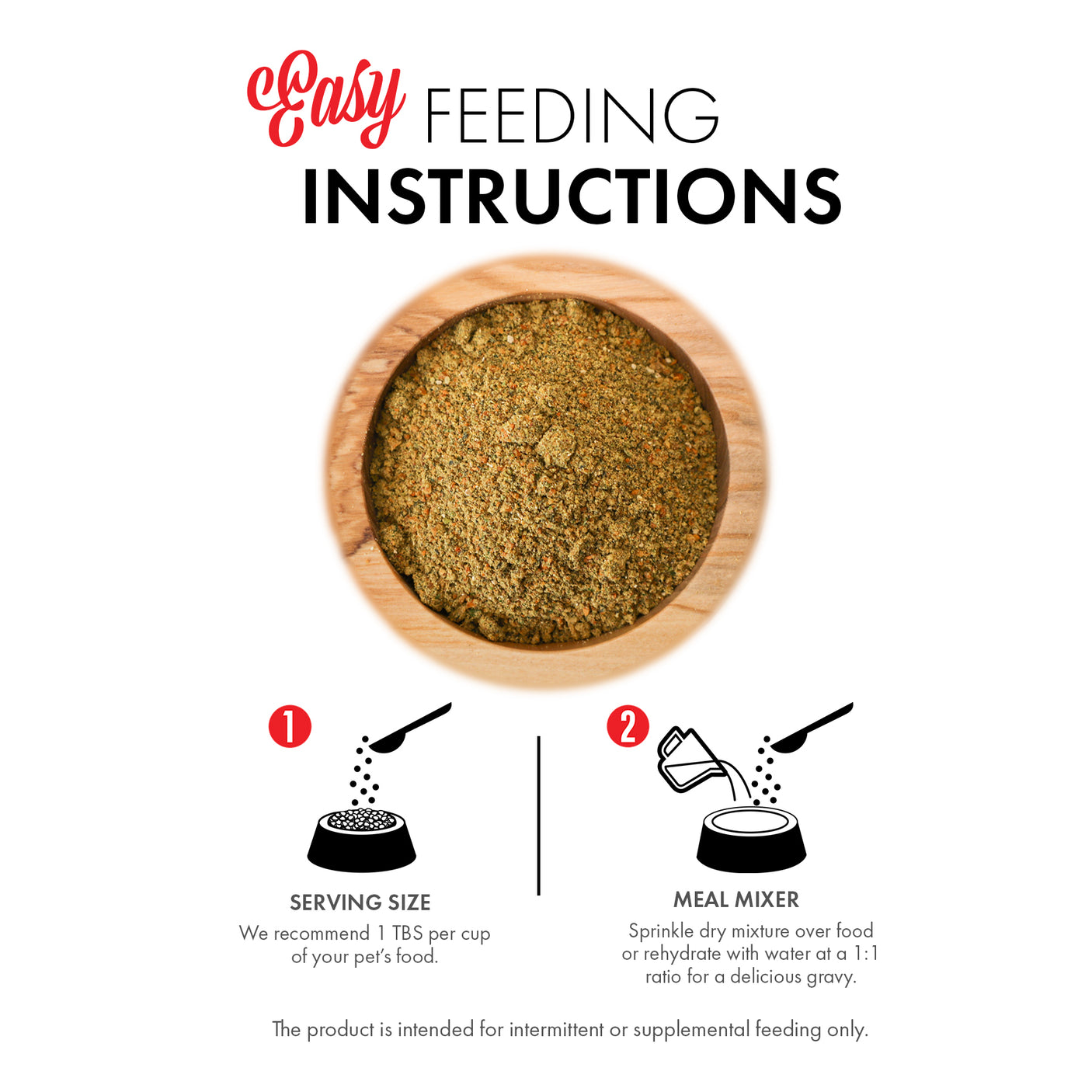 Easy FEEDING
INSTRUCTIONS

1

SERVING SIZE
We recommend 1 TBS per cup of your pet's food.

2

MEAL MIXER
Sprinkle dry mixture over food or rehydrate with water at a 1:1 ratio for a delicious gravy.

The product is intended for intermittent or supplemental feeding only.